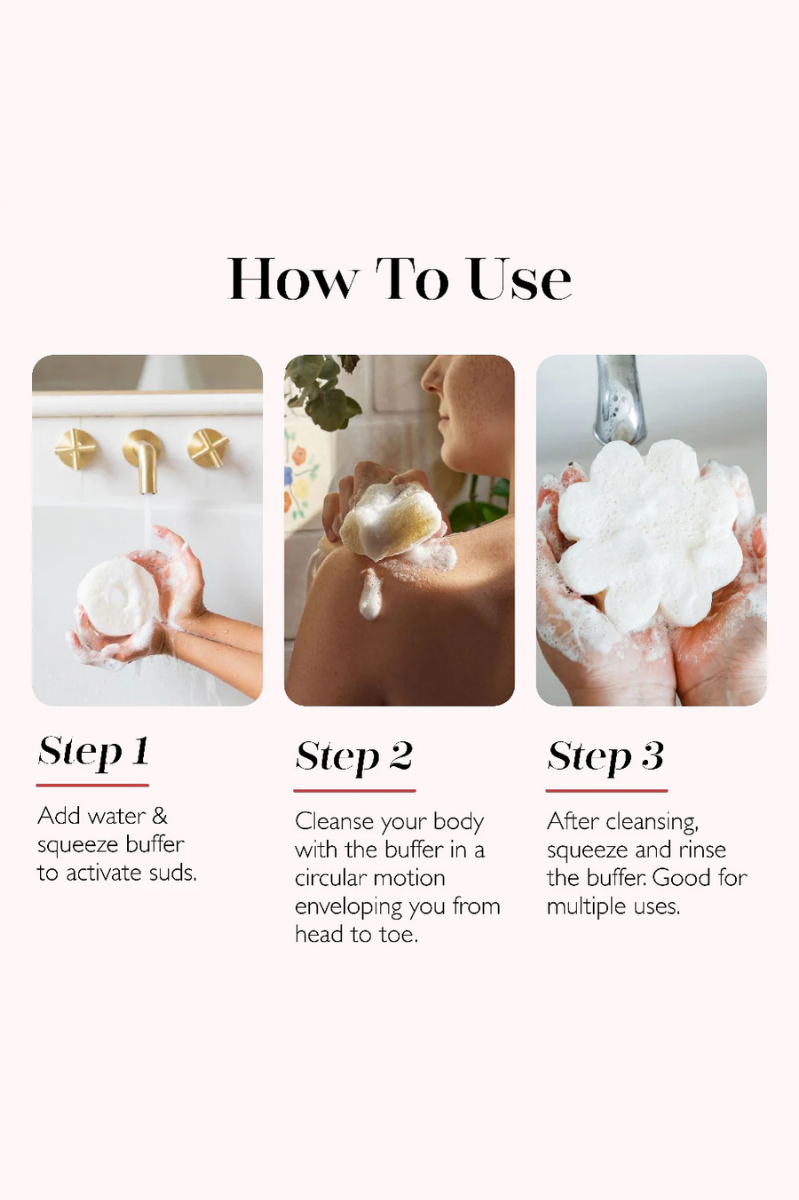 How To Use

Step 1

Add water & squeeze buffer to activate suds.

Step 2

Cleanse your body with the buffer in a circular motion enveloping you from head to toe.

Step 3

After cleansing, squeeze and rinse the buffer. Good for multiple uses.